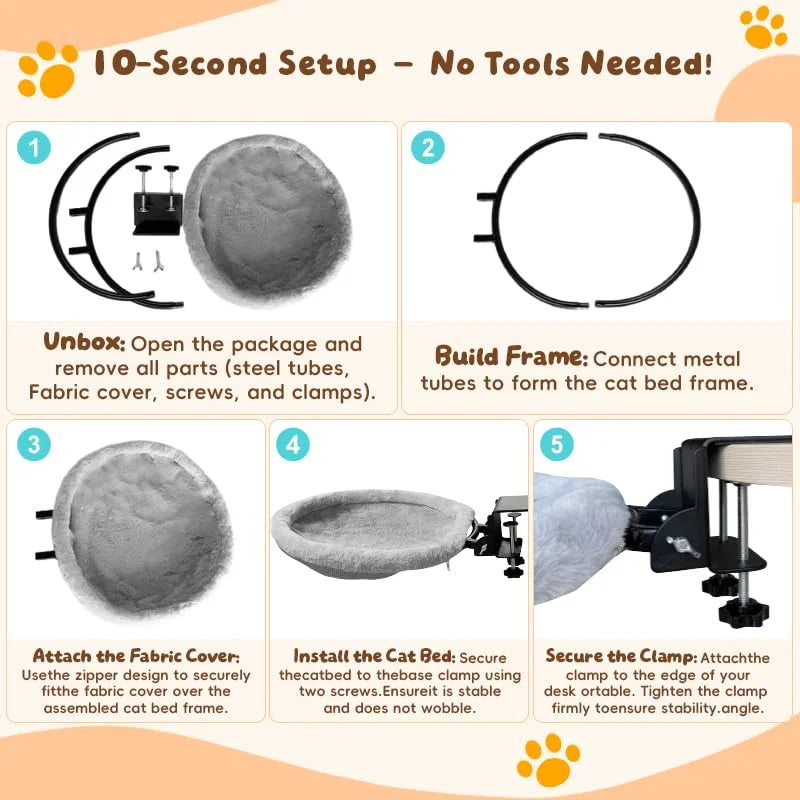 10-Second Setup – No Tools Needed!

1

Unbox: Open the package and remove all parts (steel tubes, Fabric cover, screws, and clamps).

2

Build Frame: Connect metal tubes to form the cat bed frame.

3

Attach the Fabric Cover: Usethe zipper design to securely fitthe fabric cover over the assembled cat bed frame.

4

Install the Cat Bed: Secure thecatbed to thebase clamp using two screws.Ensureit is stable and does not wobble.

5

Secure the Clamp: Attachthe clamp to the edge of your desk ortable. Tighten the clamp firmly toensure stability.angle.